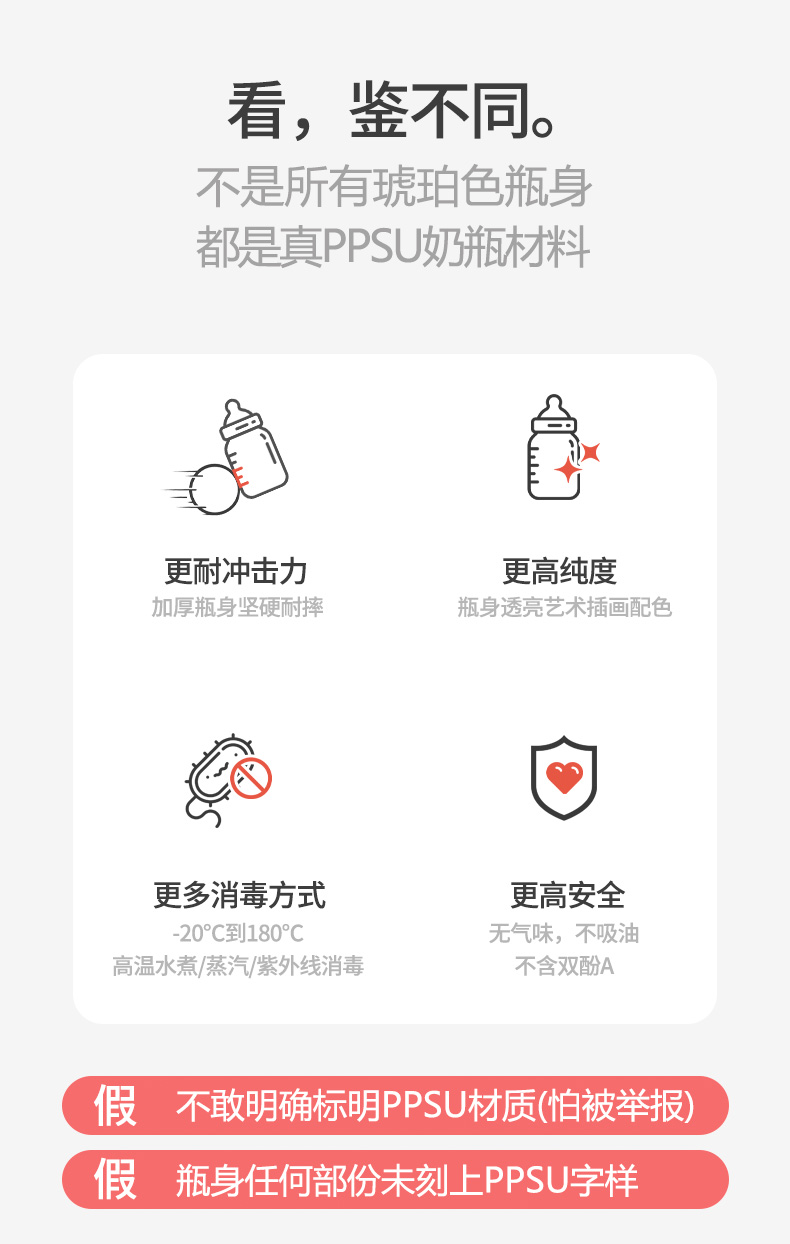 看，鉴不同。

不是所有琥珀色瓶身
都是真PPSU奶瓶材料

更耐冲击力
加厚瓶身坚硬耐摔

更高纯度
瓶身透亮艺术插画配色

更多消毒方式
-20°C到180°C
高温水煮/蒸汽/紫外线消毒

更高安全
无气味，不吸油
不含双酚A

假 不敢明确标明PPSU材质(怕被举报)

假 瓶身任何部份未刻上PPSU字样