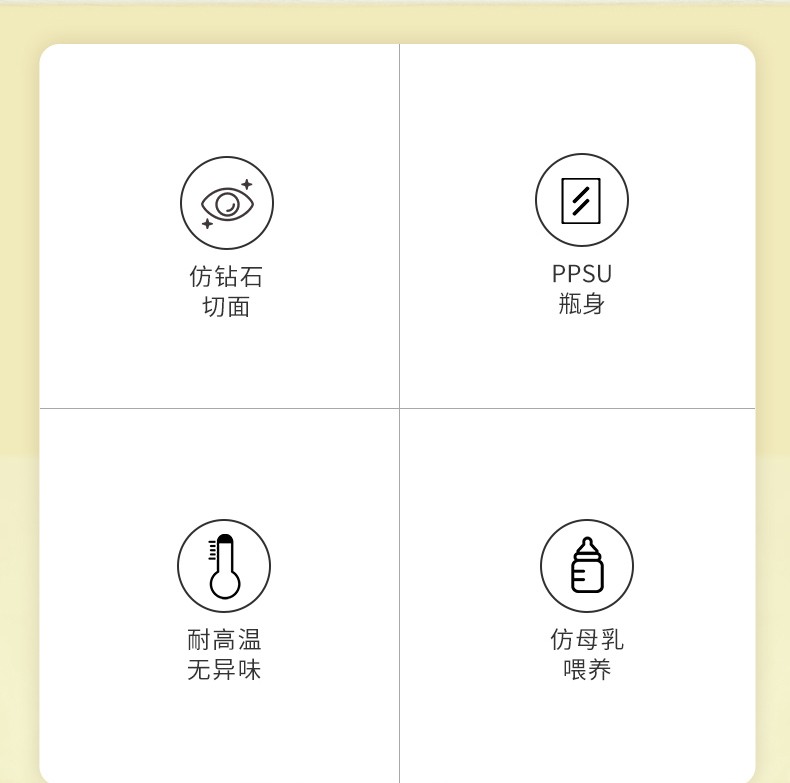 仿钻石
切面

PPSU
瓶身

耐高温
无异味

仿母乳
喂养