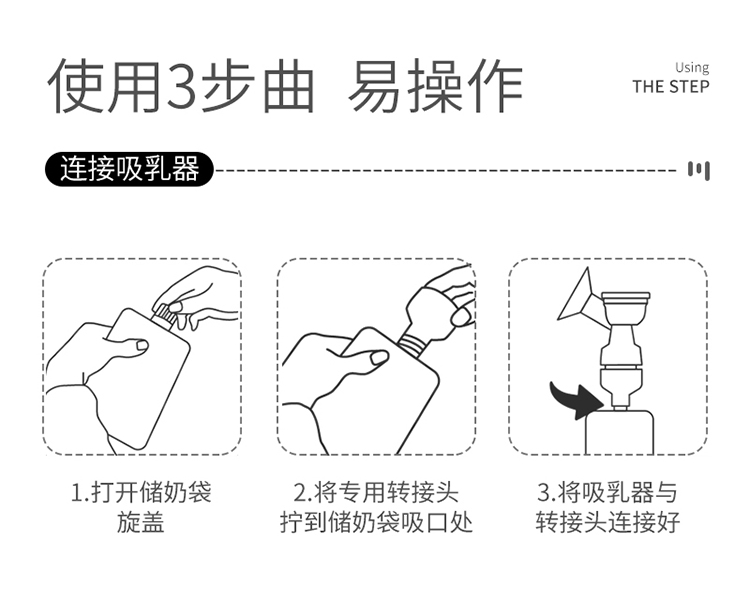 使用3步曲 易操作

Using
THE STEP

连接吸乳器

1.打开储奶袋旋盖

2.将专用转接头拧到储奶袋吸口处

3.将吸乳器与转接头连接好