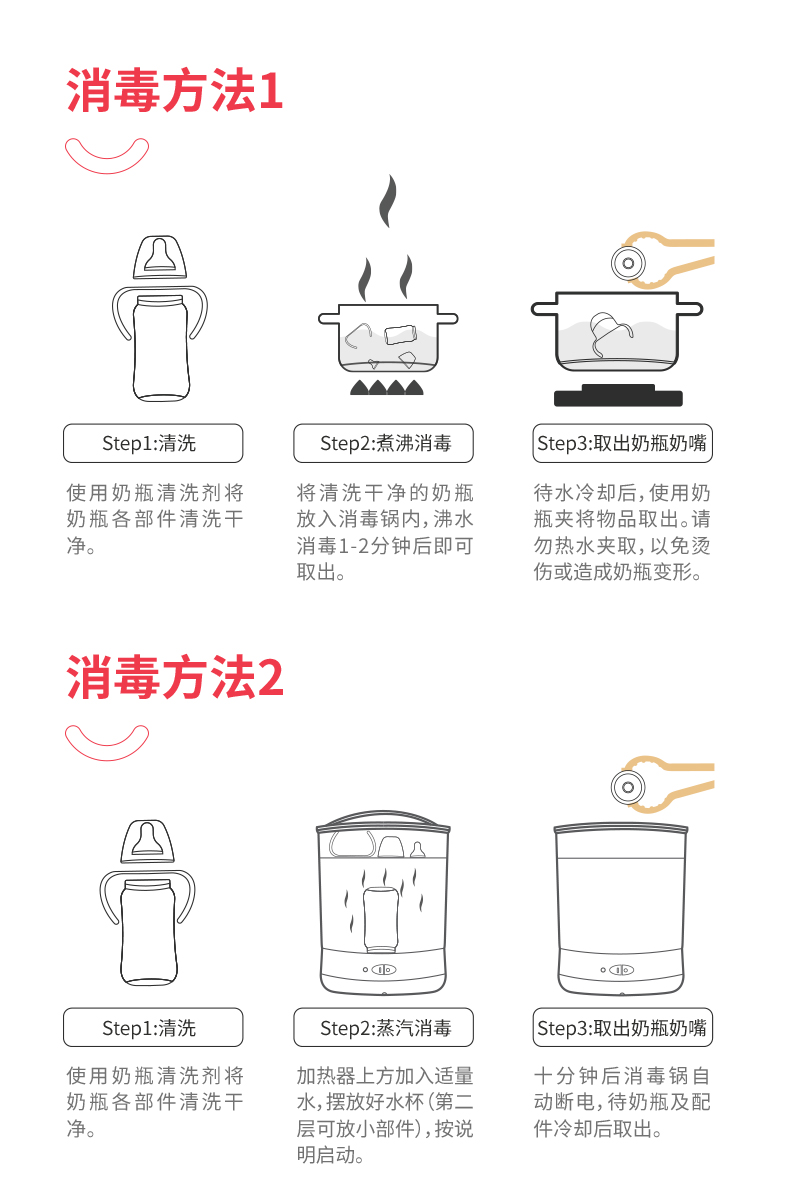 消毒方法1

Step1:清洗

使用奶瓶清洗剂将奶瓶各部件清洗干净。

Step2:煮沸消毒

将清洗干净的奶瓶放入消毒锅内，沸水消毒1-2分钟后即可取出。

Step3:取出奶瓶奶嘴

待水冷却后，使用奶瓶夹将物品取出。请勿热水夹取，以免烫伤或造成奶瓶变形。

消毒方法2

Step1:清洗

使用奶瓶清洗剂将奶瓶各部件清洗干净。

Step2:蒸汽消毒

加热器上方加入适量水，摆放好水杯（第二层可放小部件），按说明启动。

Step3:取出奶瓶奶嘴

十分钟后消毒锅自动断电，待奶瓶及配件冷却后取出。