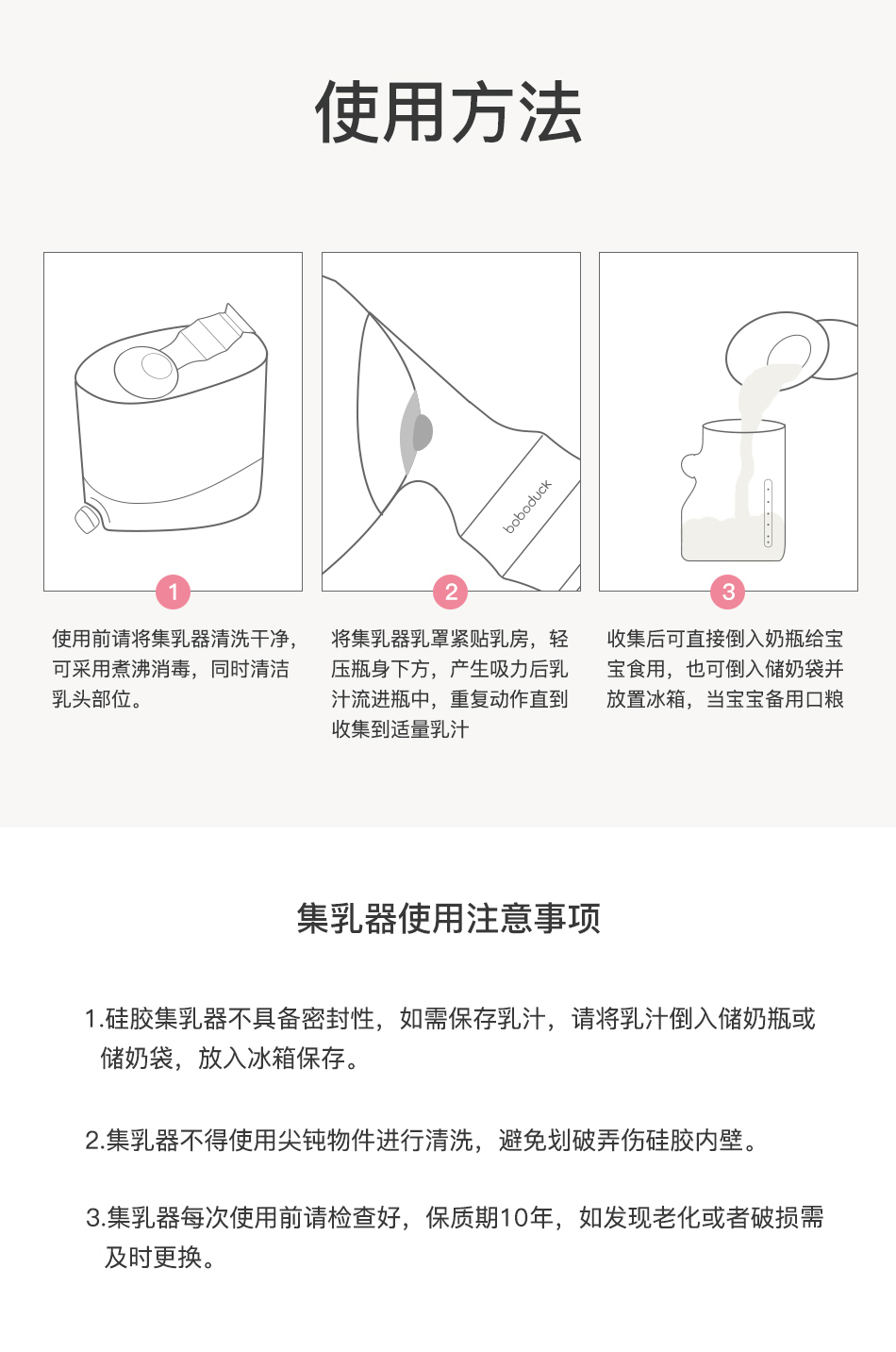 使用方法

boboduck

1

使用前请将集乳器清洗干净，可采用煮沸消毒，同时清洁乳头部位。

2

将集乳器乳罩紧贴乳房，轻压瓶身下方，产生吸力后乳汁流进瓶中，重复动作直到收集到适量乳汁

3

收集后可直接倒入奶瓶给宝宝食用，也可倒入储奶袋并放置冰箱，当宝宝备用口粮

集乳器使用注意事项

1.硅胶集乳器不具备密封性，如需保存乳汁，请将乳汁倒入储奶瓶或储奶袋，放入冰箱保存。

2.集乳器不得使用尖钝物件进行清洗，避免划破弄伤硅胶内壁。

3.集乳器每次使用前请检查好，保质期10年，如发现老化或者破损需及时更换。