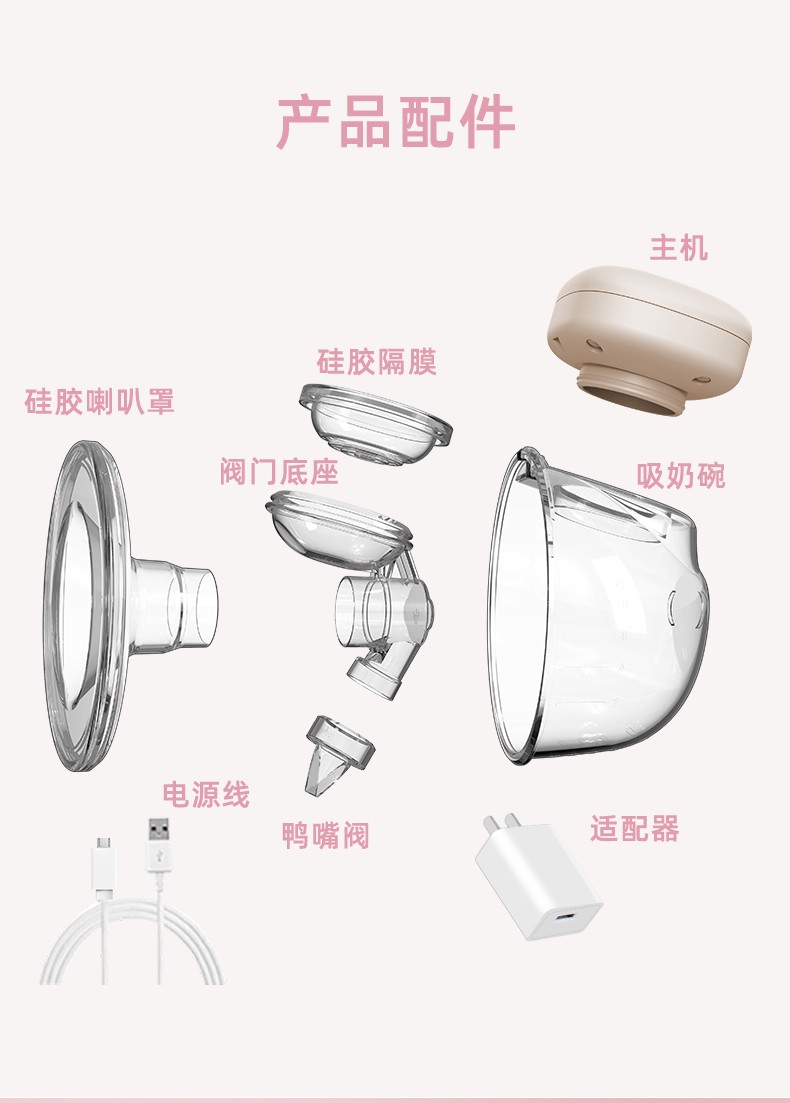 产品配件

主机

硅胶隔膜

硅胶喇叭罩

阀门底座

吸奶碗

电源线

鸭嘴阀

适配器