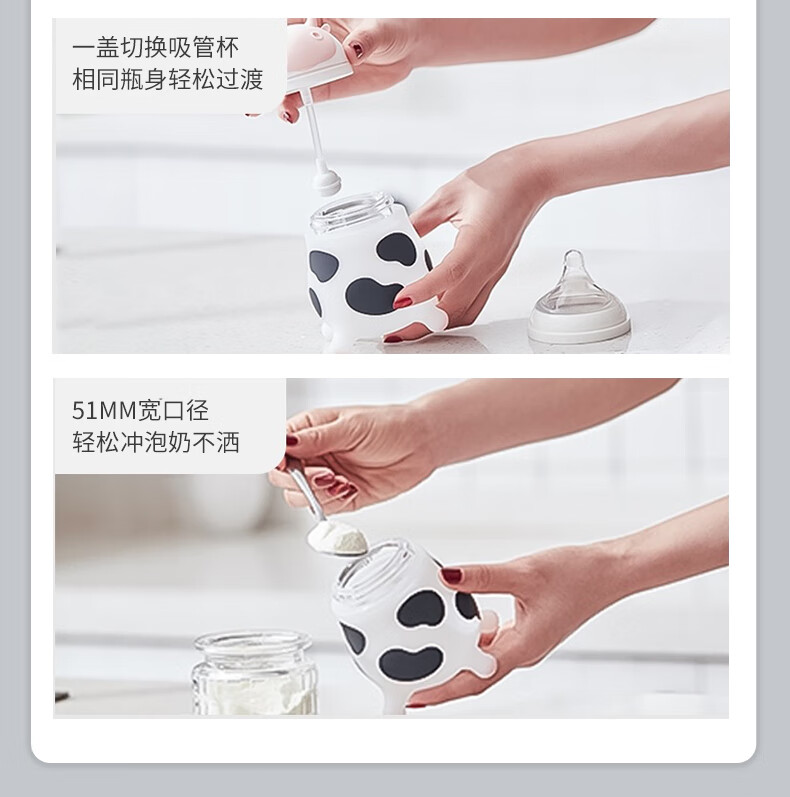 一盖切换吸管杯
相同瓶身轻松过渡

51MM宽口径
轻松冲泡奶不洒