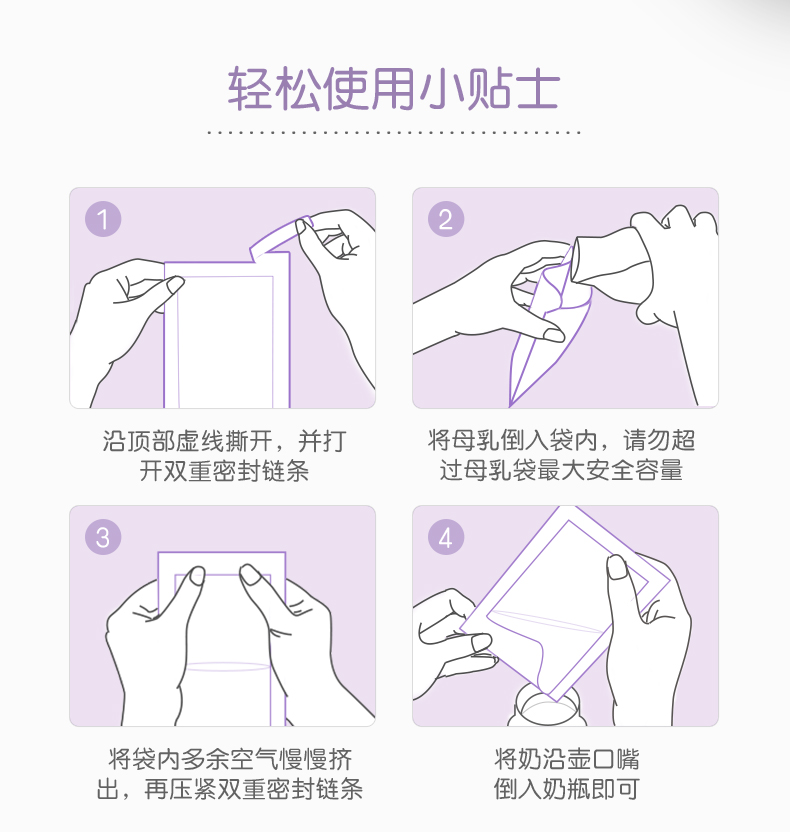 轻松使用小贴士

1

沿顶部虚线撕开，并打开双重密封链条

2

将母乳倒入袋内，请勿超过母乳袋最大安全容量

3

将袋内多余空气慢慢挤出，再压紧双重密封链条

4

将奶沿壶口嘴倒入奶瓶即可