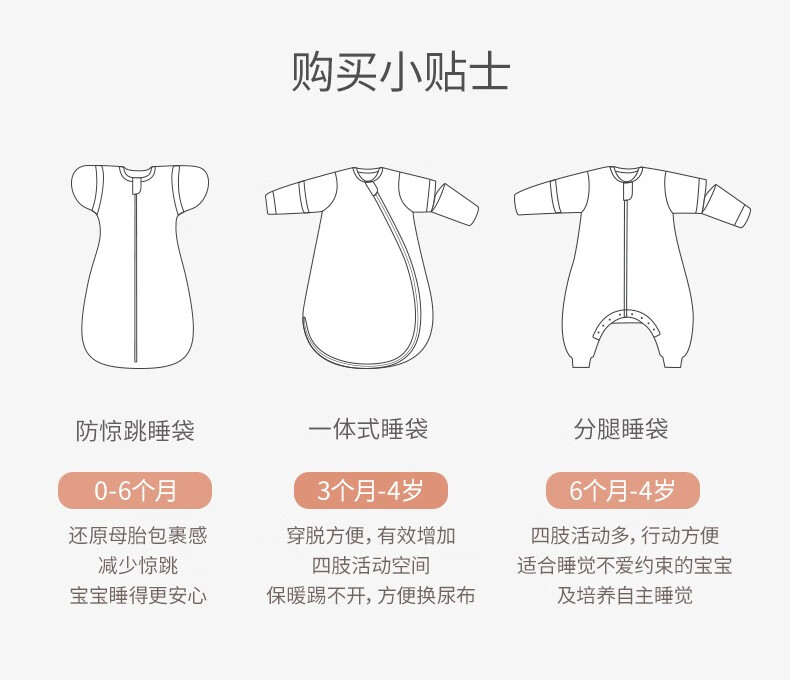 购买小贴士

防惊跳睡袋

0-6个月

还原母胎包裹感
减少惊跳
宝宝睡得更安心

一体式睡袋

3个月-4岁

穿脱方便，有效增加
四肢活动空间
保暖踢不开，方便换尿布

分腿睡袋

6个月-4岁

四肢活动多，行动方便
适合睡觉不爱约束的宝宝
及培养自主睡觉