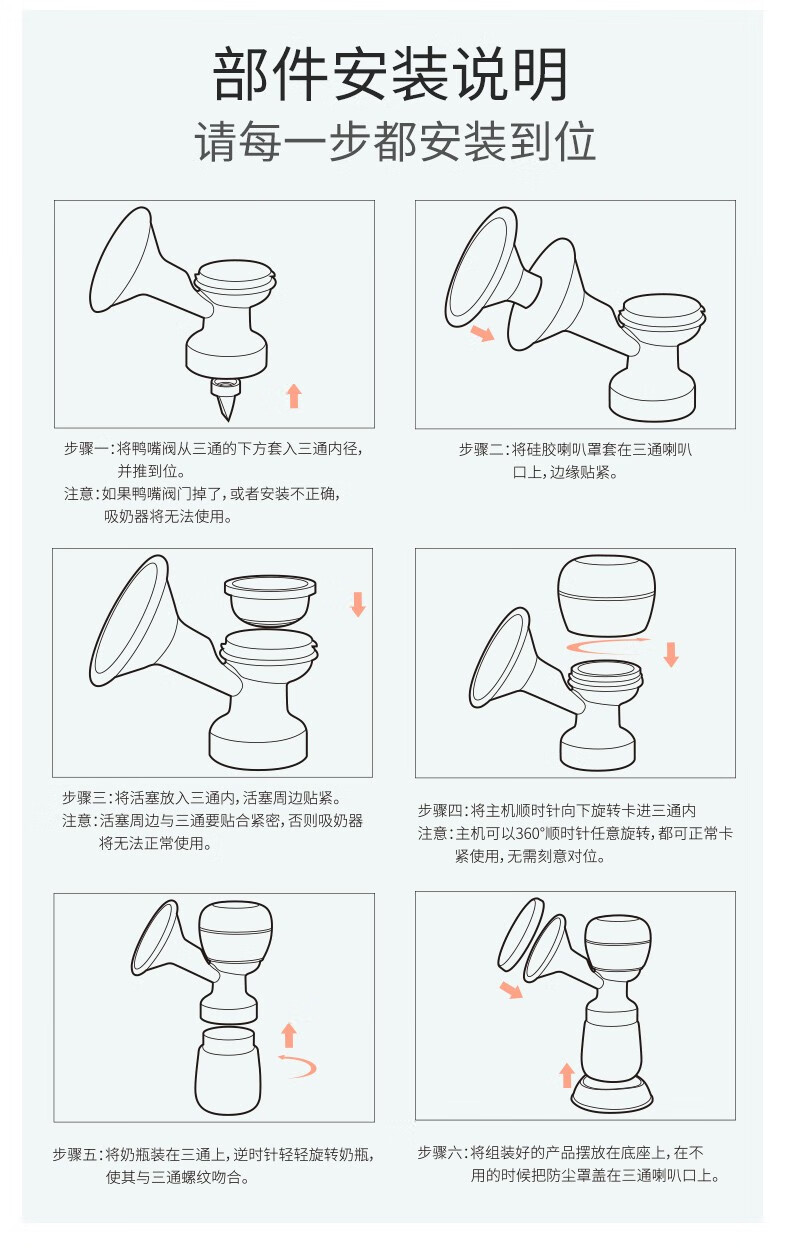 部件安装说明
请每一步都安装到位

步骤一：将鸭嘴阀从三通的下方套入三通内径，并推到位。
注意：如果鸭嘴阀门掉了，或者安装不正确，吸奶器将无法使用。

步骤二：将硅胶喇叭罩套在三通喇叭口上，边缘贴紧。

步骤三：将活塞放入三通内，活塞周边贴紧。
注意：活塞周边与三通要贴合紧密，否则吸奶器将无法正常使用。

步骤四：将主机顺时针向下旋转卡进三通内
注意：主机可以360°顺时针任意旋转，都可正常卡紧使用，无需刻意对位。

步骤五：将奶瓶装在三通上，逆时针轻轻旋转奶瓶，使其与三通螺纹吻合。

步骤六：将组装好的产品摆放在底座上，在不用的时候把防尘罩盖在三通喇叭口上。