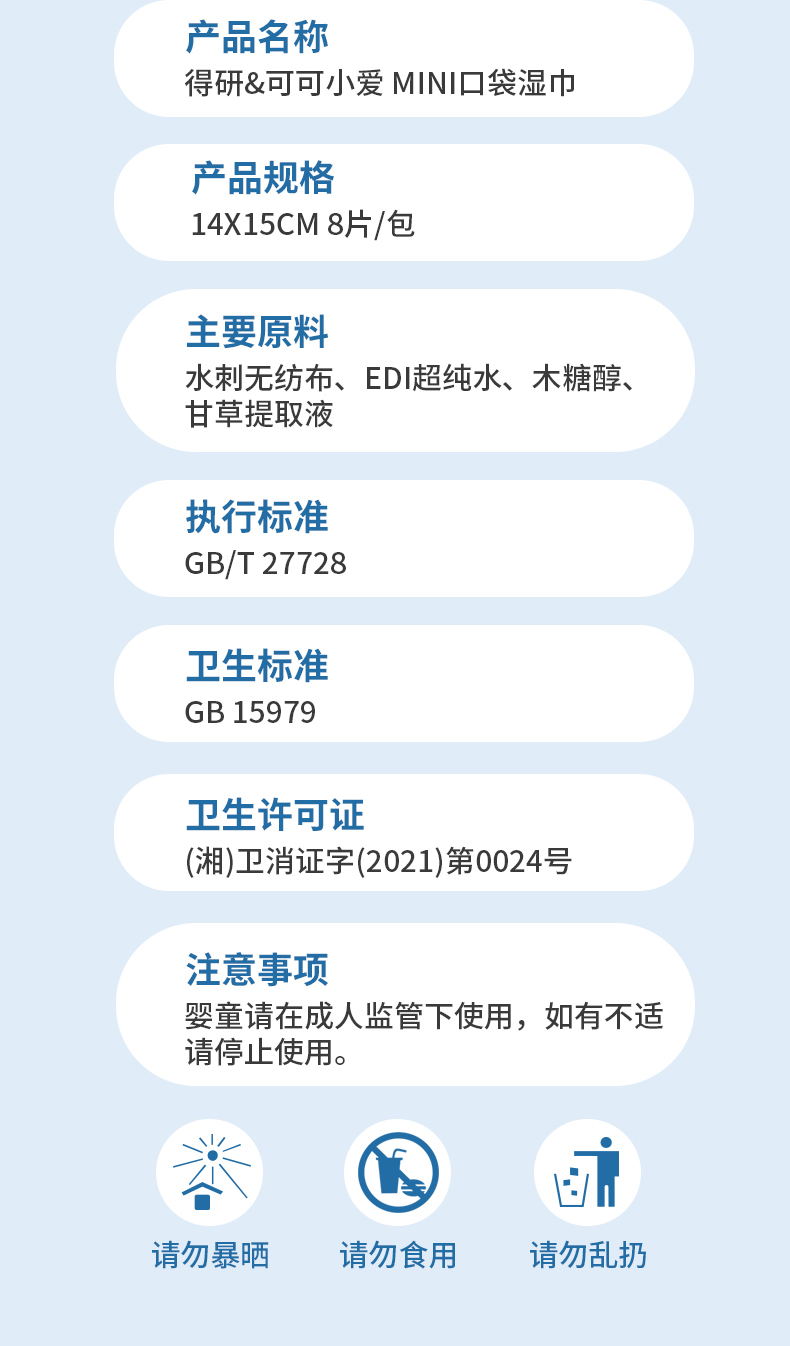 产品名称
得研&可可小爱 MINI口袋湿巾

产品规格
14X15CM 8片/包

主要原料
水刺无纺布、EDI超纯水、木糖醇、甘草提取液

执行标准
GB/T 27728

卫生标准
GB 15979

卫生许可证
(湘)卫消证字(2021)第0024号

注意事项
婴童请在成人监管下使用，如有不适请停止使用。

请勿暴晒 请勿食用 请勿乱扔