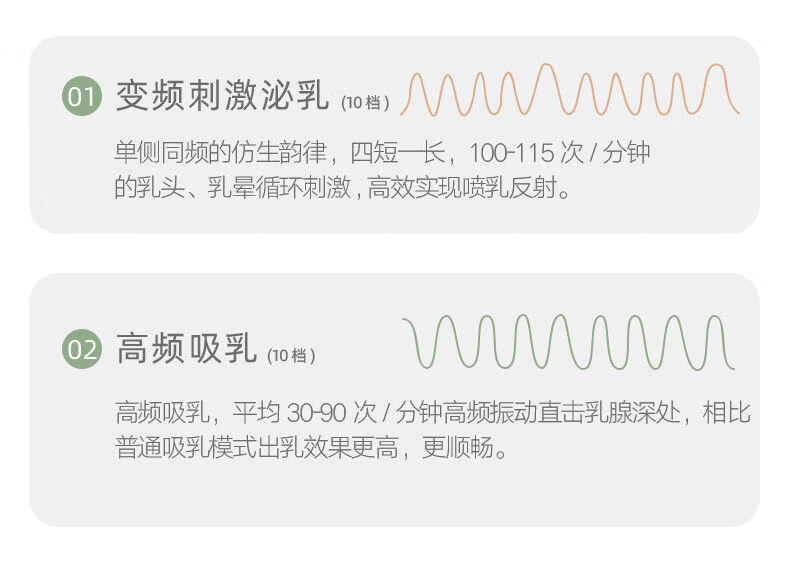 01 变频刺激泌乳 (10档)

单侧同频的仿生韵律，四短一长，100-115次/分钟的乳头、乳晕循环刺激，高效实现喷乳反射。

02 高频吸乳 (10档)

高频吸乳，平均30-90次/分钟高频振动直击乳腺深处，相比普通吸乳模式出乳效果更高，更顺畅。