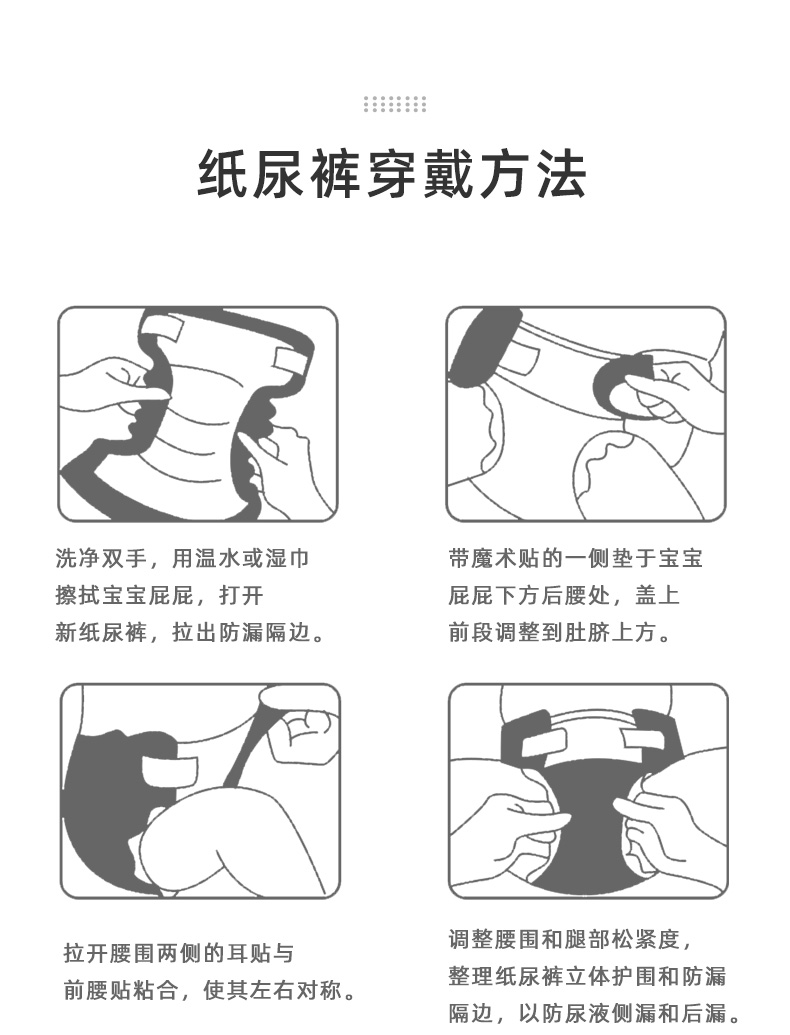 纸尿裤穿戴方法

洗净双手，用温水或湿巾擦拭宝宝屁屁，打开新纸尿裤，拉出防漏隔边。

带魔术贴的一侧垫于宝宝屁屁下方后腰处，盖上前段调整到肚脐上方。

拉开腰围两侧的耳贴与前腰贴粘合，使其左右对称。

调整腰围和腿部松紧度，整理纸尿裤立体护围和防漏隔边，以防尿液侧漏和后漏。