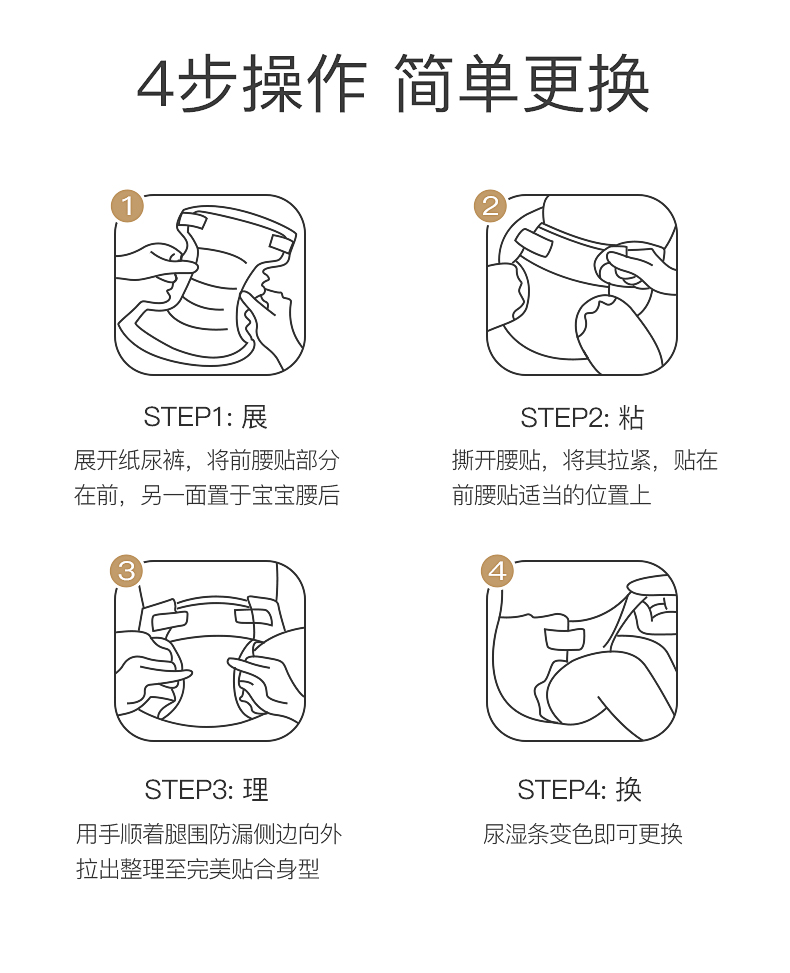 4步操作 简单更换

1

STEP1: 展

展开纸尿裤，将前腰贴部分在前，另一面置于宝宝腰后

2

STEP2: 粘

撕开腰贴，将其拉紧，贴在前腰贴适当的位置上

3

STEP3: 理

用手顺着腿围防漏侧边向外拉出整理至完美贴合身型

4

STEP4: 换

尿湿条变色即可更换