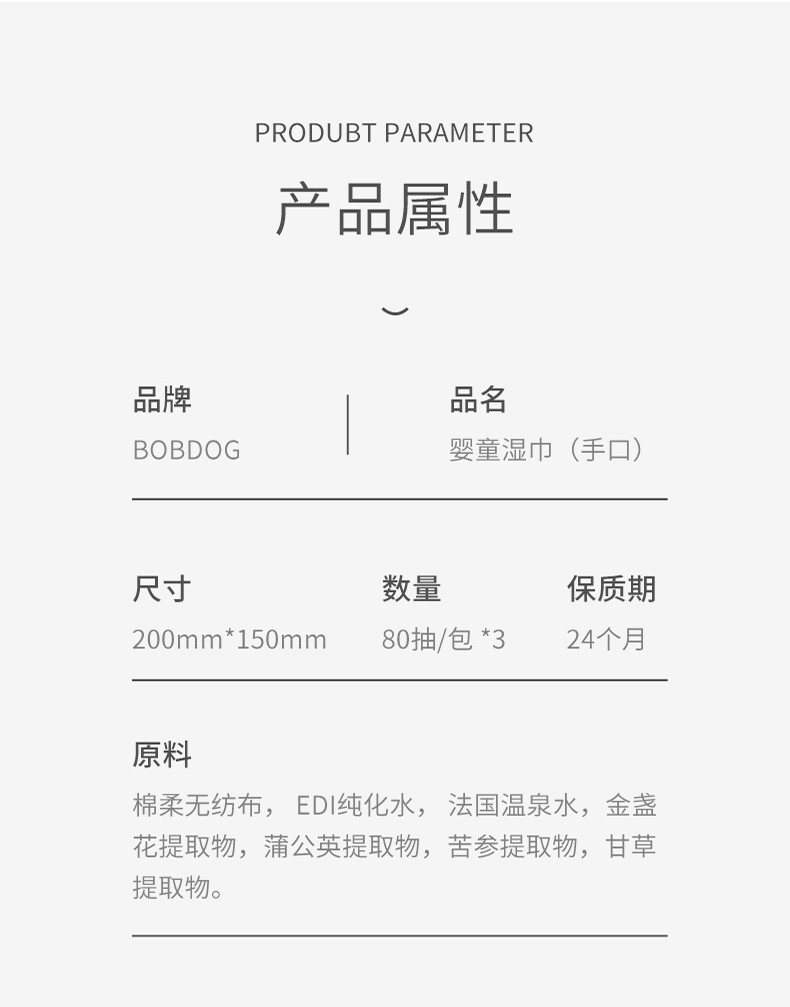 PRODUBT PARAMETER

产品属性

品牌
BOBDOG

品名
婴童湿巾（手口）

尺寸
200mm*150mm

数量
80抽/包 *3

保质期
24个月

原料
棉柔无纺布，EDI纯化水，法国温泉水，金盏花提取物，蒲公英提取物，苦参提取物，甘草提取物。