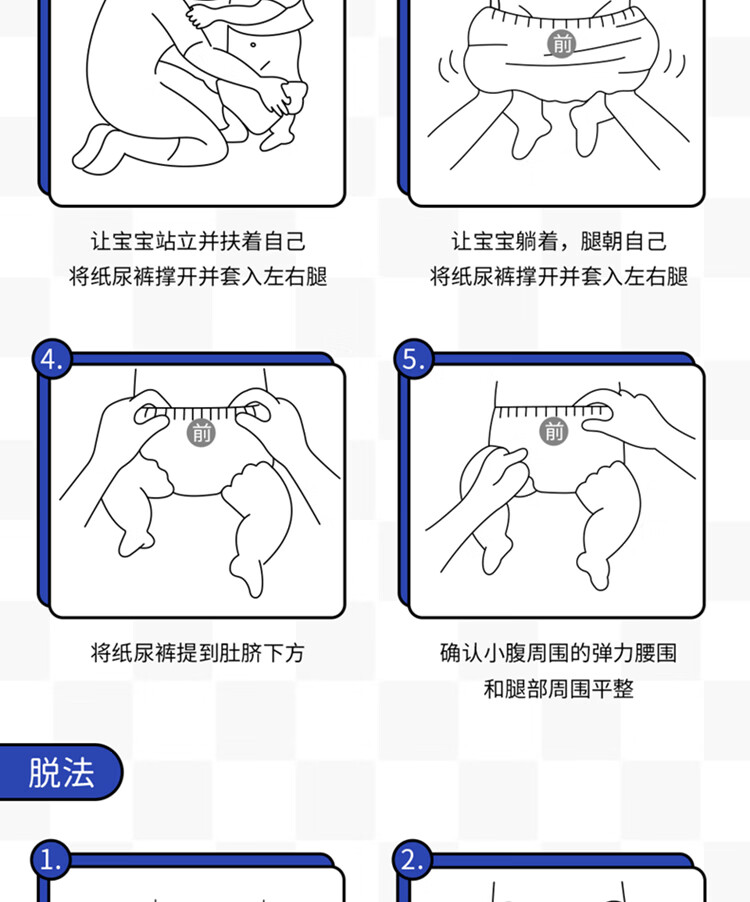 前

让宝宝站立并扶着自己
将纸尿裤撑开并套入左右腿

让宝宝躺着，腿朝自己
将纸尿裤撑开并套入左右腿

4.

前

将纸尿裤提到肚脐下方

5.

前

确认小腹周围的弹力腰围
和腿部周围平整

脱法

1.

2.