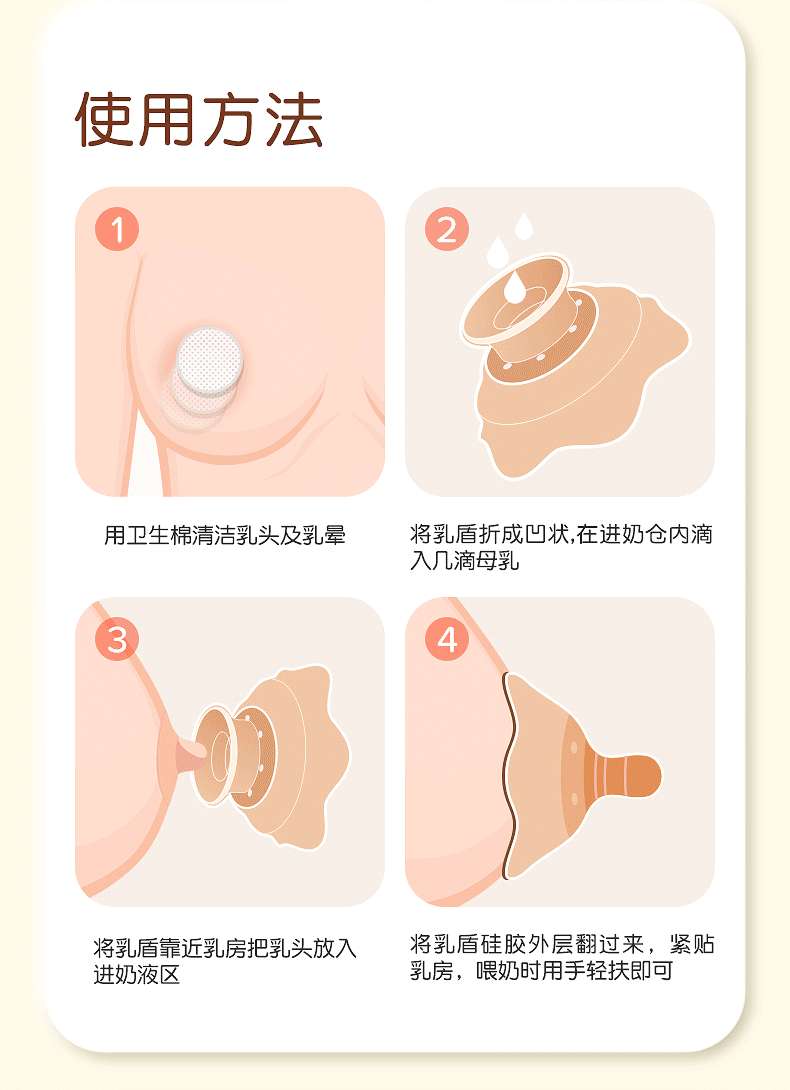 使用方法

1

用卫生棉清洁乳头及乳晕

2

将乳盾折成凹状,在进奶仓内滴入几滴母乳

3

将乳盾靠近乳房把乳头放入进奶液区

4

将乳盾硅胶外层翻过来，紧贴乳房，喂奶时用手轻扶即可