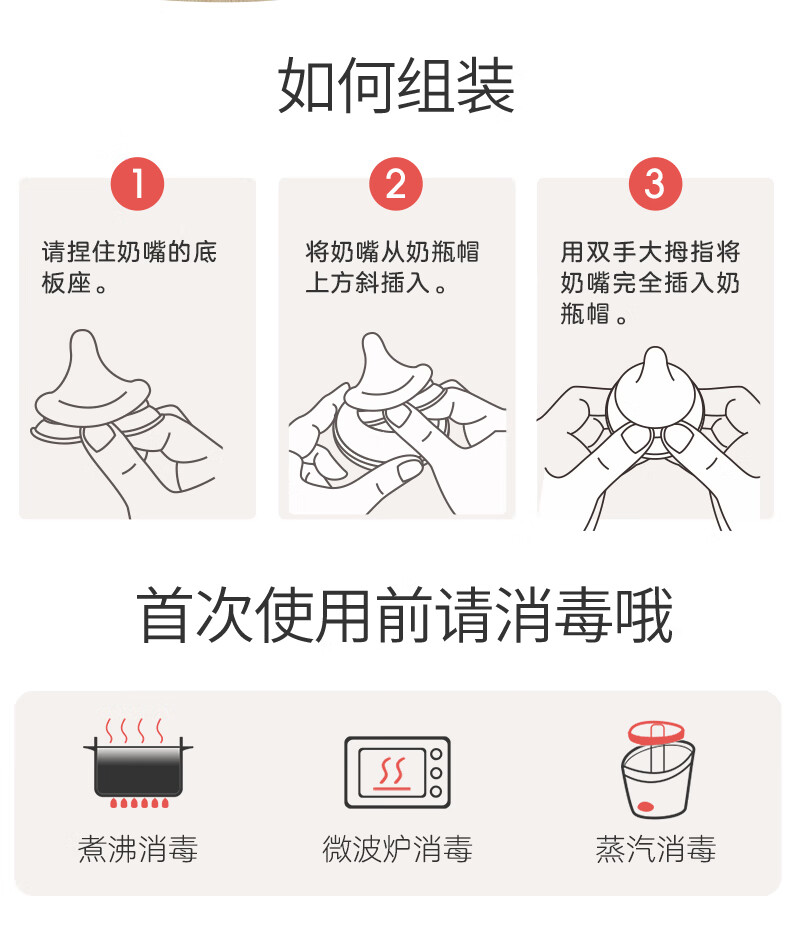 如何组装

1
请捏住奶嘴的底板座。

2
将奶嘴从奶瓶帽上方斜插入。

3
用双手大拇指将奶嘴完全插入奶瓶帽。

首次使用前请消毒哦

煮沸消毒

微波炉消毒

蒸汽消毒