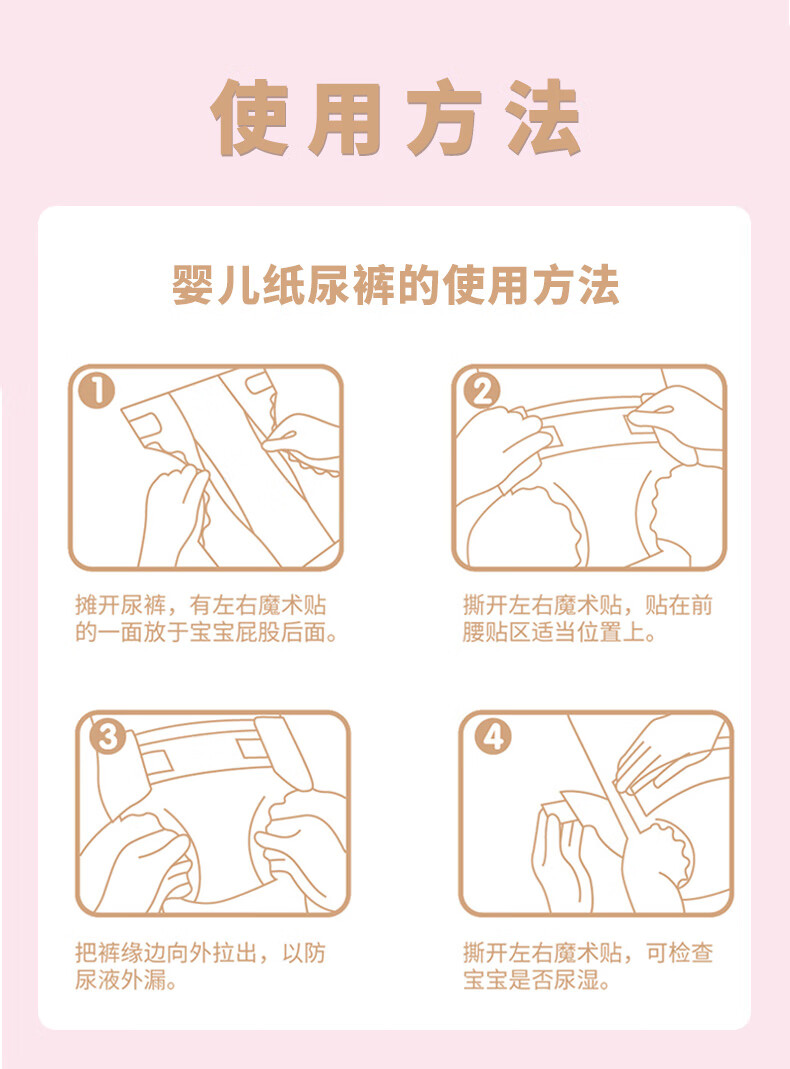 使用方法

婴儿纸尿裤的使用方法

1

摊开尿裤，有左右魔术贴的一面放于宝宝屁股后面。

2

撕开左右魔术贴，贴在前腰贴区适当位置上。

3

把裤缘边向外拉出，以防尿液外漏。

4

撕开左右魔术贴，可检查宝宝是否尿湿。