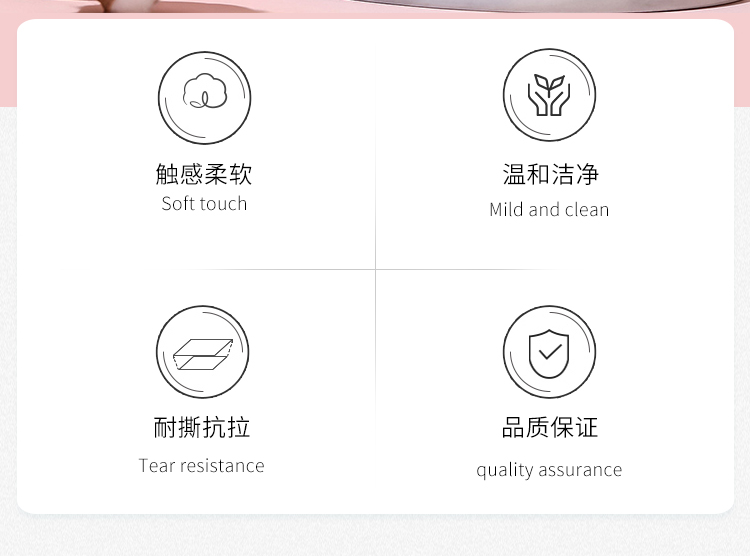 触感柔软
Soft touch

温和洁净
Mild and clean

耐撕抗拉
Tear resistance

品质保证
quality assurance