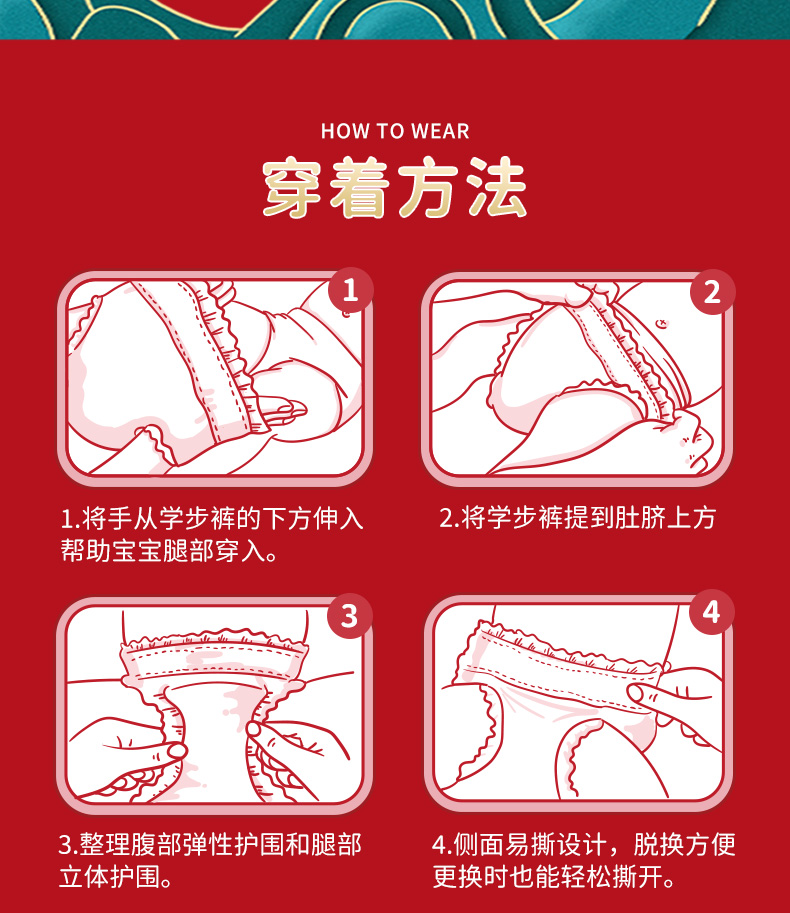 HOW TO WEAR

穿着方法

1

1.将手从学步裤的下方伸入帮助宝宝腿部穿入。

2

2.将学步裤提到肚脐上方

3

3.整理腹部弹性护围和腿部立体护围。

4

4.侧面易撕设计，脱换方便更换时也能轻松撕开。