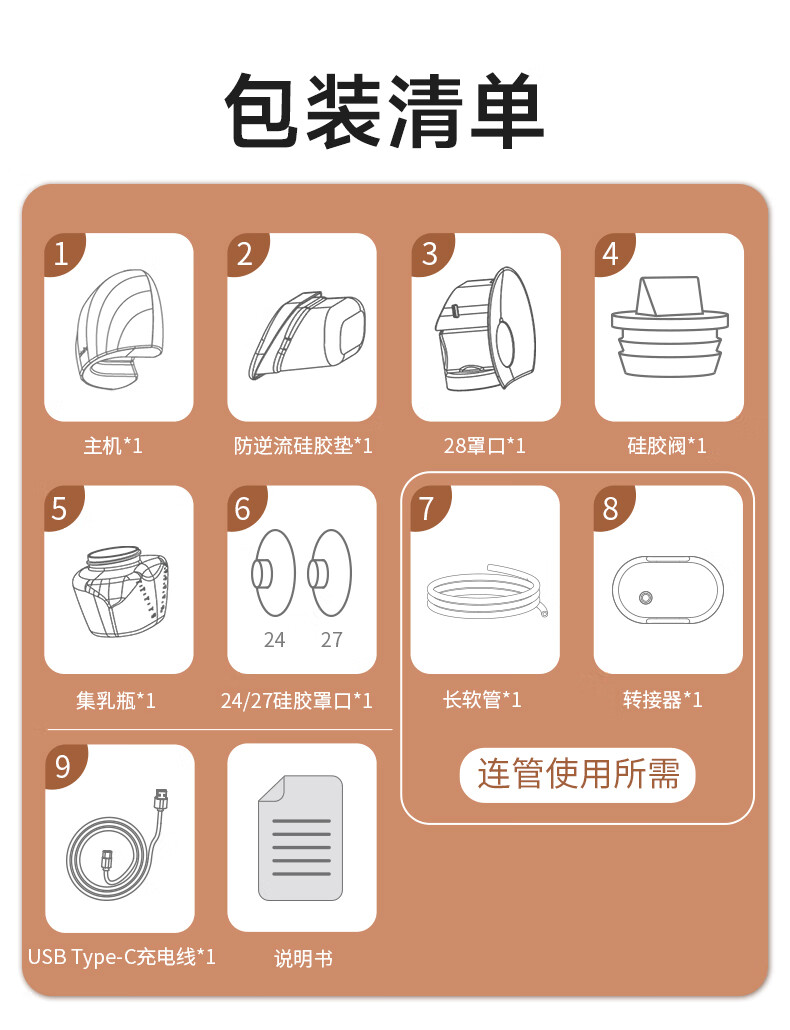 包装清单

1
主机*1

2
防逆流硅胶垫*1

3
28罩口*1

4
硅胶阀*1

5
集乳瓶*1

6
24 27
24/27硅胶罩口*1

7
长软管*1

8
转接器*1

连管使用所需

9
USB Type-C充电线*1

说明书