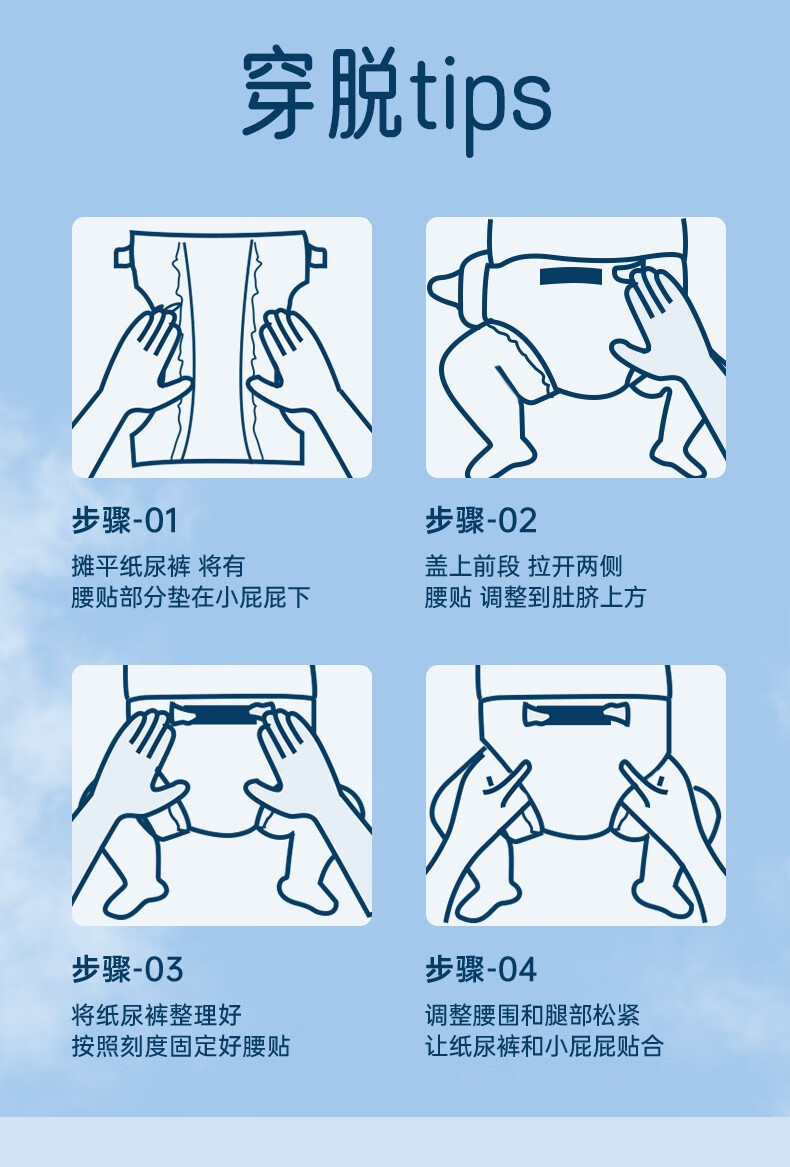 穿脱tips

步骤-01
摊平纸尿裤 将有
腰贴部分垫在小屁屁下

步骤-02
盖上前段 拉开两侧
腰贴 调整到肚脐上方

步骤-03
将纸尿裤整理好
按照刻度固定好腰贴

步骤-04
调整腰围和腿部松紧
让纸尿裤和小屁屁贴合