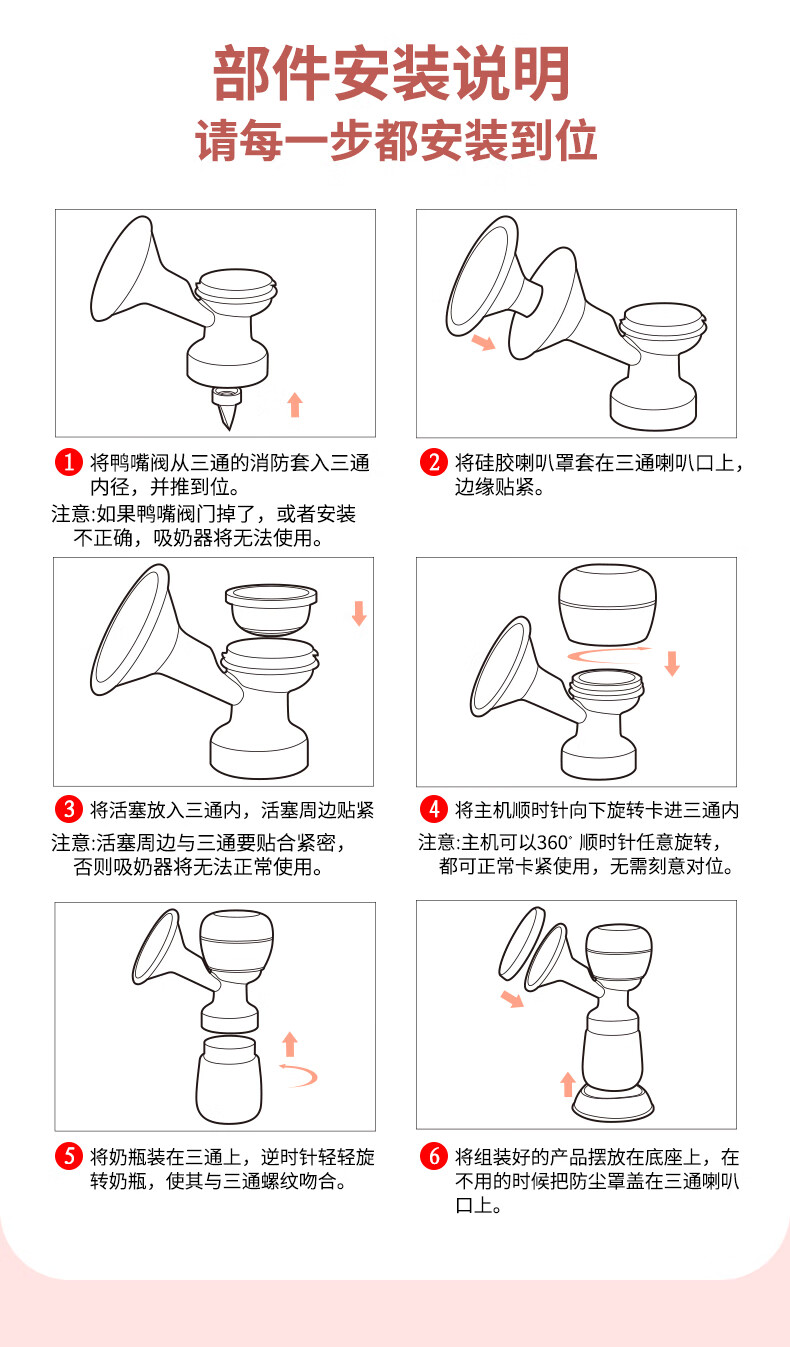 部件安装说明
请每一步都安装到位

1 将鸭嘴阀从三通的消防套入三通内径，并推到位。
注意:如果鸭嘴阀门掉了，或者安装不正确，吸奶器将无法使用。

2 将硅胶喇叭罩套在三通喇叭口上，边缘贴紧。

3 将活塞放入三通内，活塞周边贴紧
注意:活塞周边与三通要贴合紧密，否则吸奶器将无法正常使用。

4 将主机顺时针向下旋转卡进三通内
注意:主机可以360° 顺时针任意旋转，都可正常卡紧使用，无需刻意对位。

5 将奶瓶装在三通上，逆时针轻轻旋转奶瓶，使其与三通螺纹吻合。

6 将组装好的产品摆放在底座上，在不用的时候把防尘罩盖在三通喇叭口上。