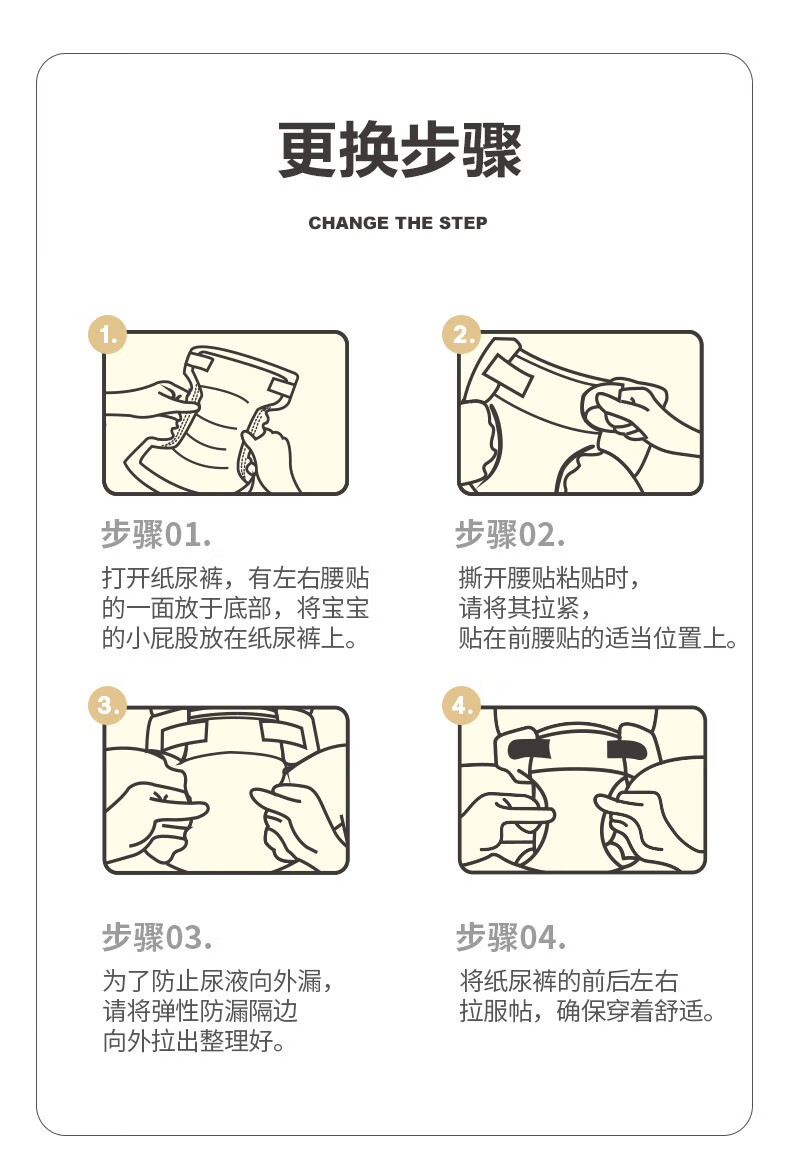 更换步骤

CHANGE THE STEP

1.

步骤01.

打开纸尿裤，有左右腰贴的一面放于底部，将宝宝的小屁股放在纸尿裤上。

2.

步骤02.

撕开腰贴粘贴时，请将其拉紧，贴在前腰贴的适当位置上。

3.

步骤03.

为了防止尿液向外漏，请将弹性防漏隔边向外拉出整理好。

4.

步骤04.

将纸尿裤的前后左右拉服帖，确保穿着舒适。