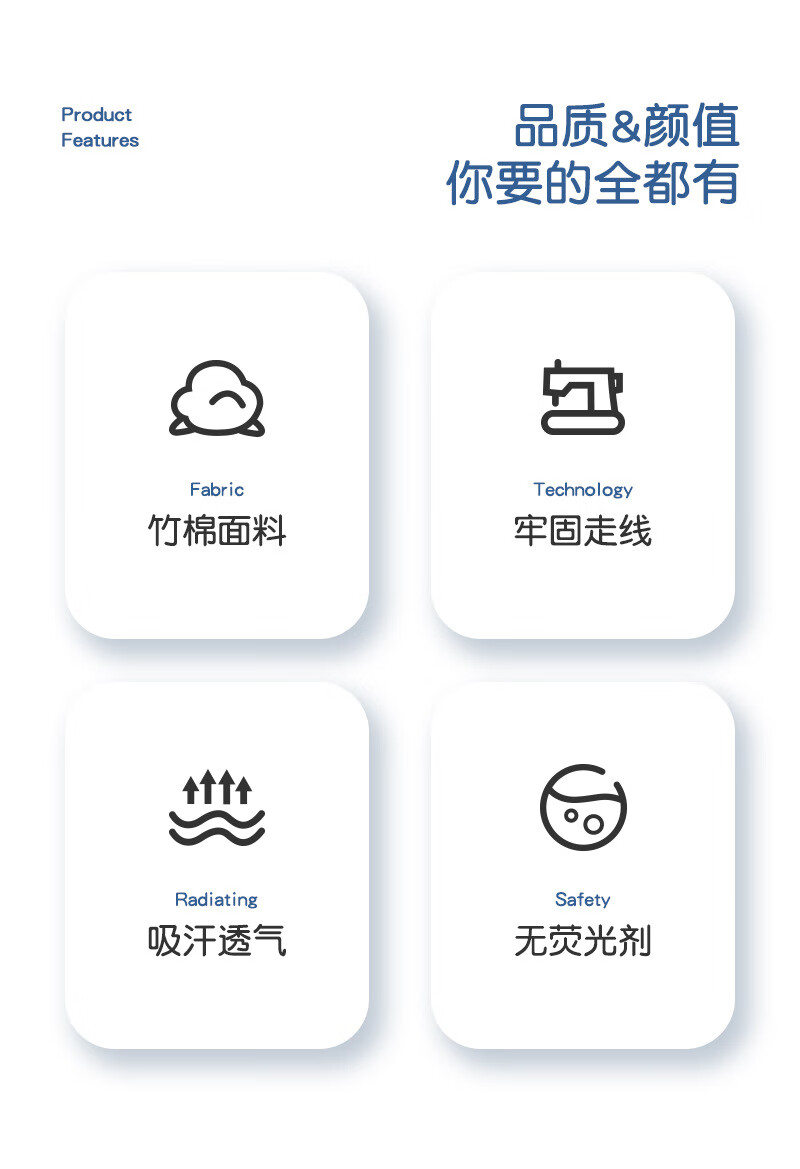 Product
Features

品质&颜值
你要的全都有

Fabric
竹棉面料

Technology
牢固走线

Radiating
吸汗透气

Safety
无荧光剂