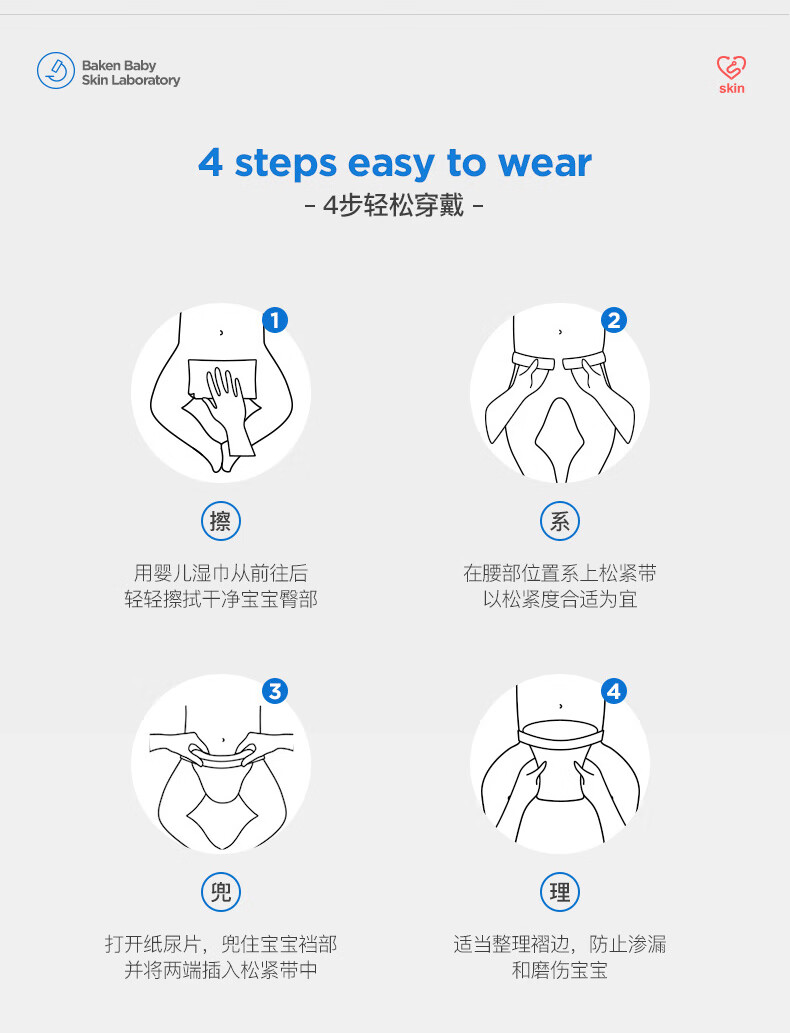 Baken Baby
Skin Laboratory

skin

4 steps easy to wear
- 4步轻松穿戴 -

1

擦

用婴儿湿巾从前往后
轻轻擦拭干净宝宝臀部

2

系

在腰部位置系上松紧带
以松紧度合适为宜

3

兜

打开纸尿片，兜住宝宝裆部
并将两端插入松紧带中

4

理

适当整理褶边，防止渗漏
和磨伤宝宝