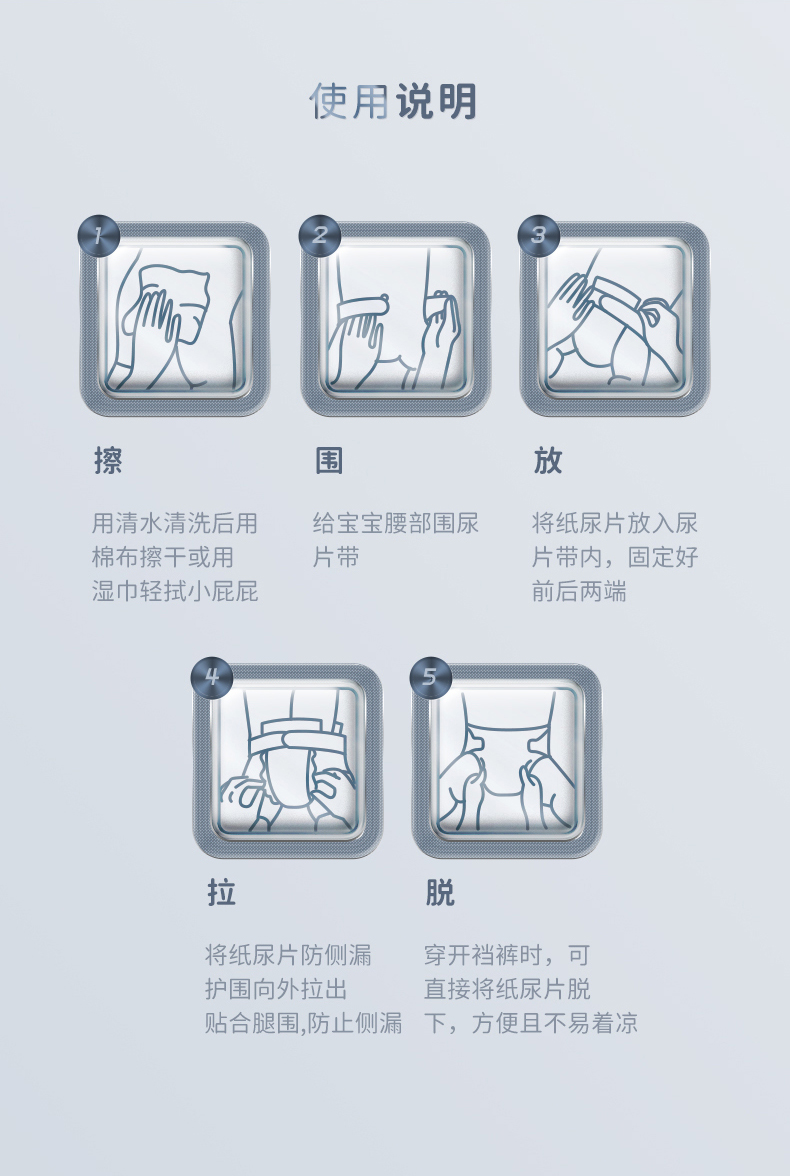 使用说明

1

擦

用清水清洗后用棉布擦干或用湿巾轻拭小屁屁

2

围

给宝宝腰部围尿片带

3

放

将纸尿片放入尿片带内，固定好前后两端

4

拉

将纸尿片防侧漏护围向外拉出贴合腿围,防止侧漏

5

脱

穿开裆裤时，可直接将纸尿片脱下，方便且不易着凉