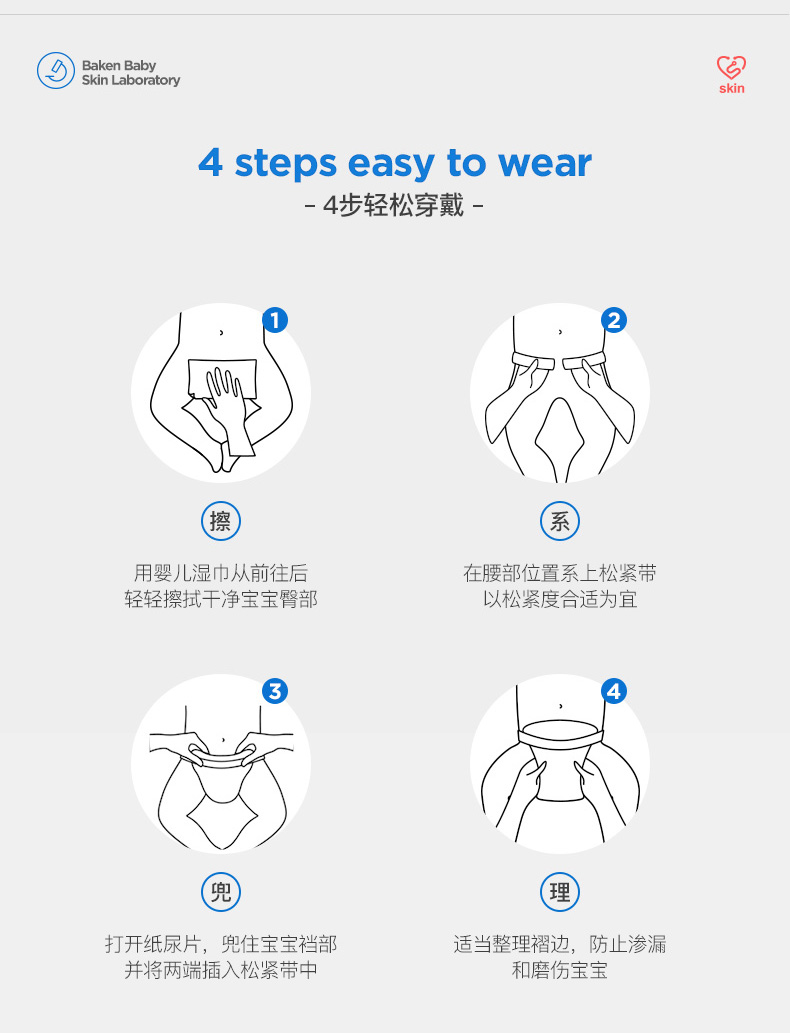 Baken Baby
Skin Laboratory

skin

4 steps easy to wear
- 4步轻松穿戴 -

1

擦

用婴儿湿巾从前往后
轻轻擦拭干净宝宝臀部

2

系

在腰部位置系上松紧带
以松紧度合适为宜

3

兜

打开纸尿片，兜住宝宝裆部
并将两端插入松紧带中

4

理

适当整理褶边，防止渗漏
和磨伤宝宝